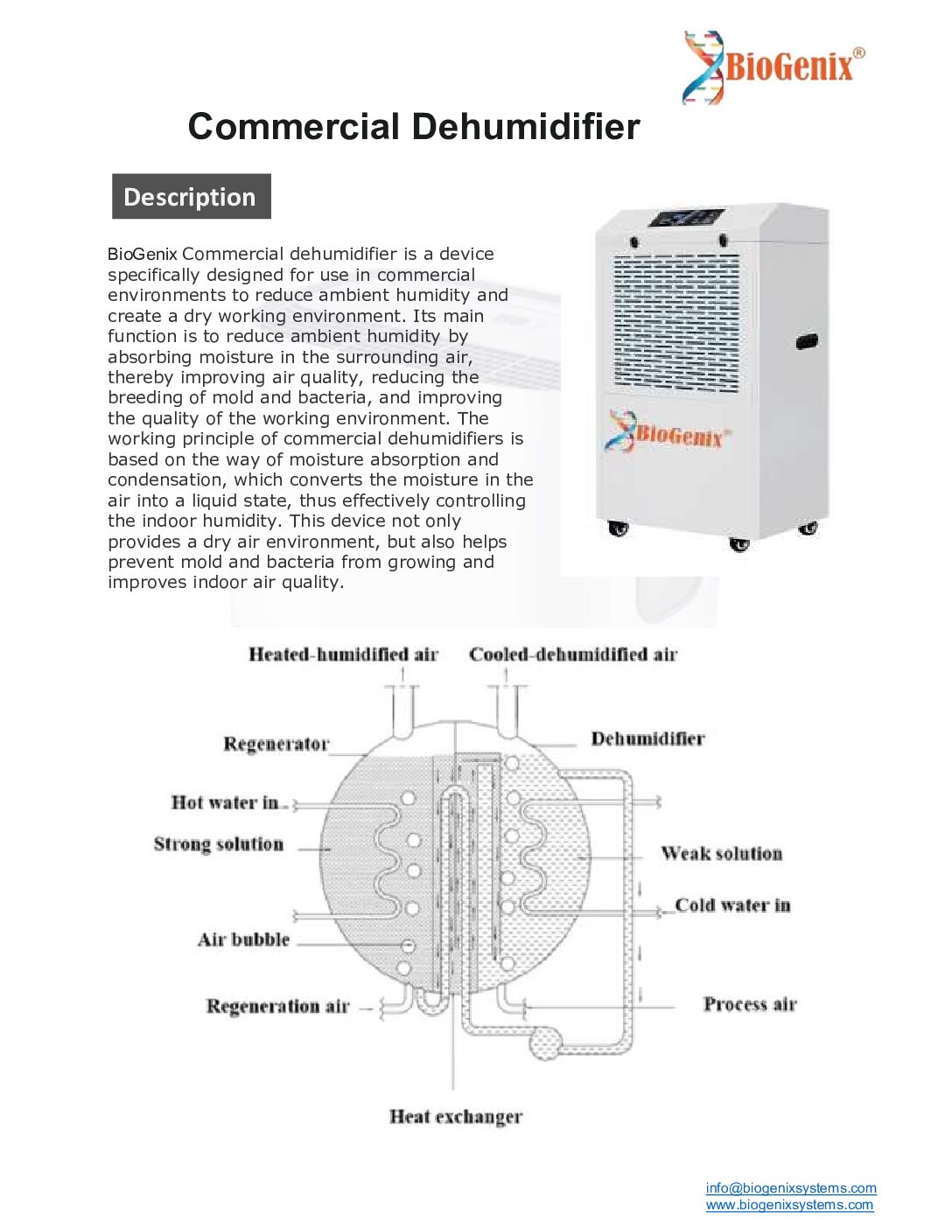 BioGenix®

Commercial Dehumidifier

Description

BioGenix Commercial dehumidifier is a device specifically designed for use in commercial environments to reduce ambient humidity and create a dry working environment. Its main function is to reduce ambient humidity by absorbing moisture in the surrounding air, thereby improving air quality, reducing the breeding of mold and bacteria, and improving the quality of the working environment. The working principle of commercial dehumidifiers is based on the way of moisture absorption and condensation, which converts the moisture in the air into a liquid state, thus effectively controlling the indoor humidity. This device not only provides a dry air environment, but also helps prevent mold and bacteria from growing and improves indoor air quality.

BioGenix

Heated-humidified air
Cooled-dehumidified air
Regenerator
Dehumidifier
Hot water in
Strong solution
Weak solution
Cold water in
Air bubble
Regeneration air
Process air
Heat exchanger

info@biogenixsystems.com
www.biogenixsystems.com